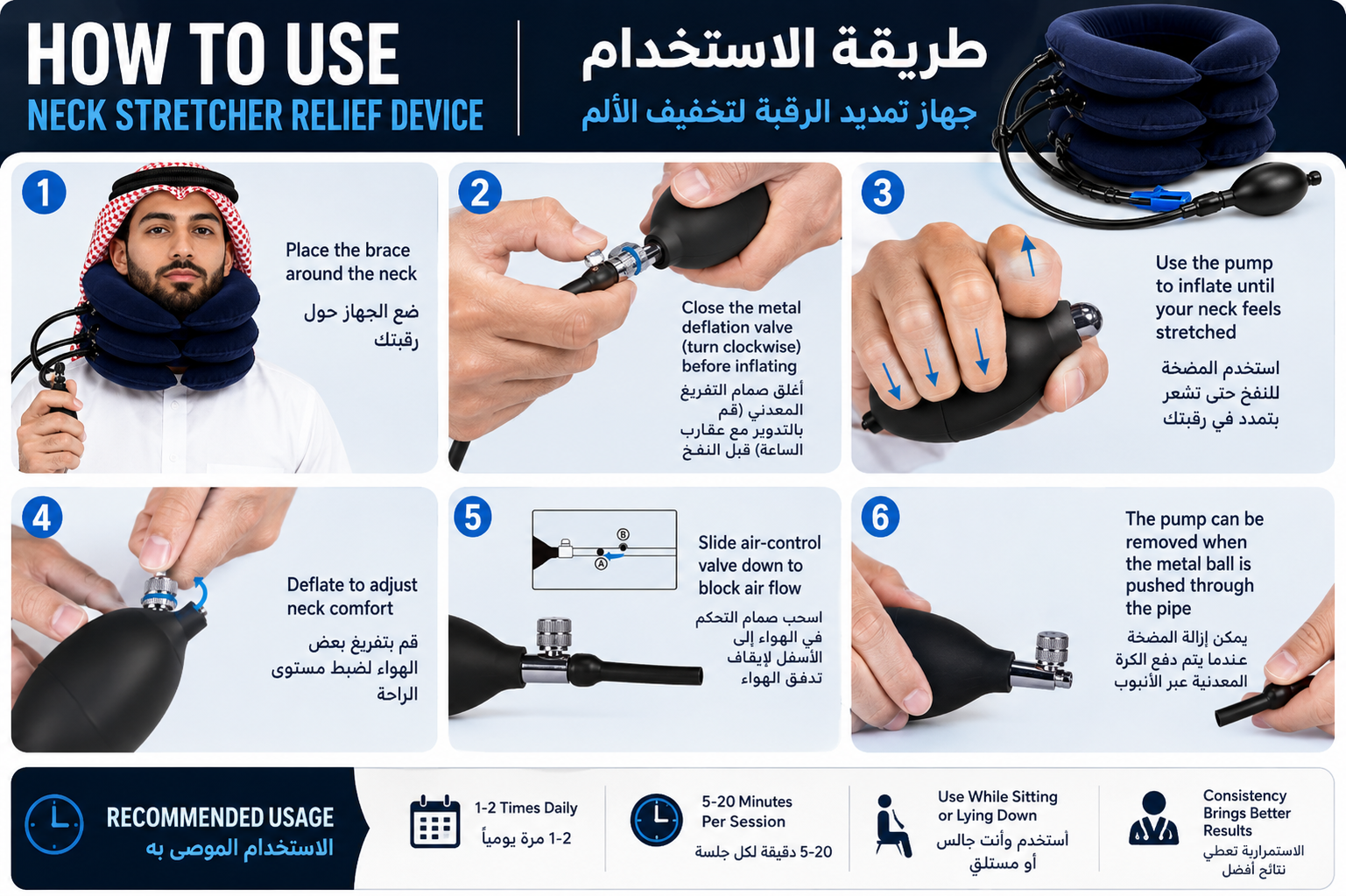 HOW TO USE
NECK STRETCHER RELIEF DEVICE

طريقة الاستخدام
جهاز تمديد الرقبة لتخفيف الألم

1
Place the brace around the neck
ضع الجهاز حول رقبتك

2
Close the metal deflation valve (turn clockwise) before inflating
أغلق صمام التفريغ المعدني (قم بالتدوير مع عقارب الساعة) قبل النفخ

3
Use the pump to inflate until your neck feels stretched
استخدم المضخة للنفخ حتى تشعر بتمدد في رقبتك

4
Deflate to adjust neck comfort
قم بتفريغ بعض الهواء لضبط مستوى الراحة

5
B
A
Slide air-control valve down to block air flow
اسحب صمام التحكم في الهواء إلى الأسفل لإيقاف تدفق الهواء

6
The pump can be removed when the metal ball is pushed through the pipe
يمكن إزالة المضخة عندما يتم دفع الكرة المعدنية عبر الأنبوب

RECOMMENDED USAGE
الاستخدام الموصى به

1-2 Times Daily
1-2 مرة يومياً

5-20 Minutes Per Session
5-20 دقيقة لكل جلسة

Use While Sitting or Lying Down
أستخدم وأنت جالس أو مستلق

Consistency Brings Better Results
الاستمرارية تعطي نتائج أفضل