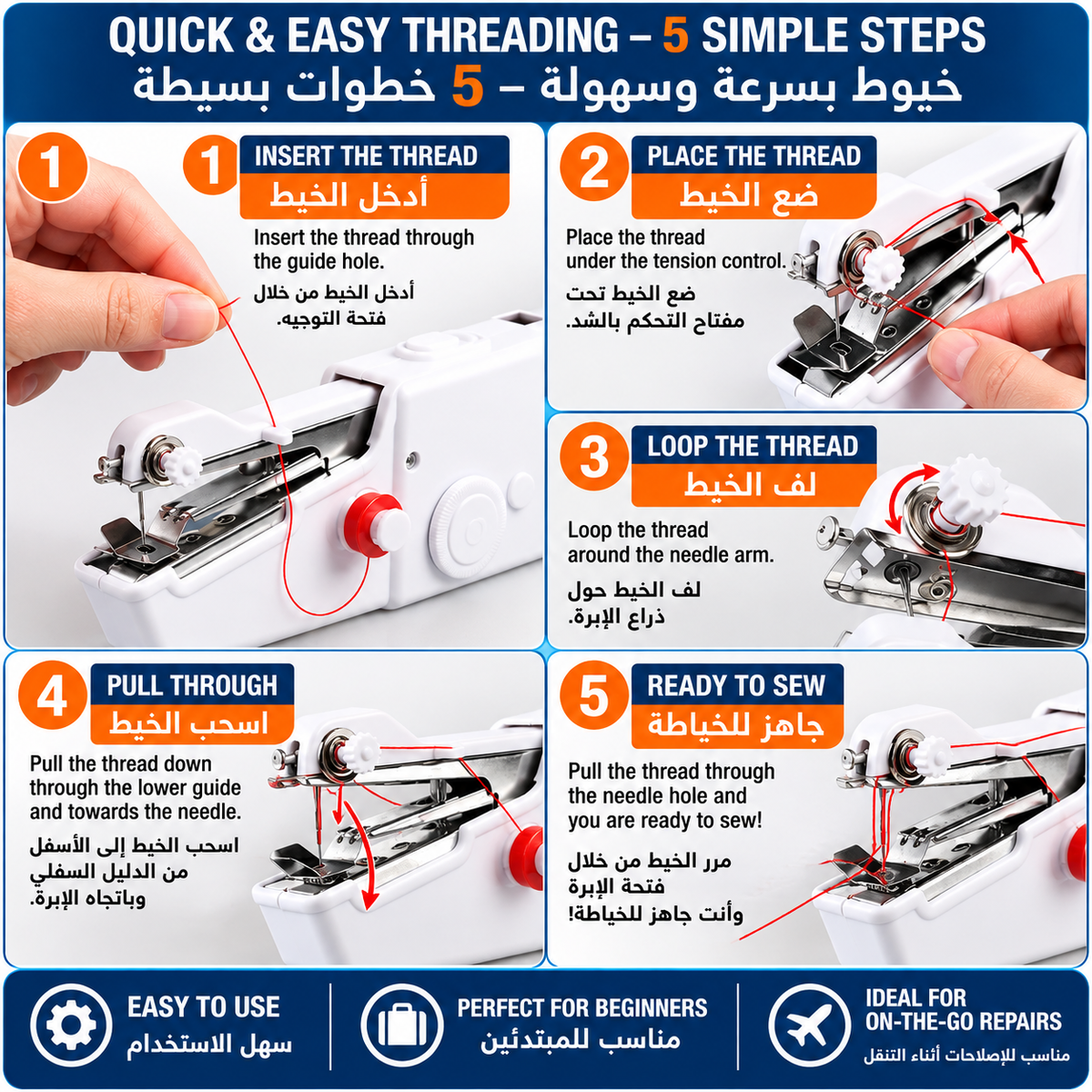 QUICK & EASY THREADING – 5 SIMPLE STEPS
خيوط بسرعة وسهولة – 5 خطوات بسيطة

1

1 INSERT THE THREAD
أدخل الخيط

Insert the thread through the guide hole.

أدخل الخيط من خلال فتحة التوجيه.

2 PLACE THE THREAD
ضع الخيط

Place the thread under the tension control.

ضع الخيط تحت مفتاح التحكم بالشد.

3 LOOP THE THREAD
لف الخيط

Loop the thread around the needle arm.

لف الخيط حول ذراع الإبرة.

4 PULL THROUGH
اسحب الخيط

Pull the thread down through the lower guide and towards the needle.

اسحب الخيط إلى الأسفل من الدليل السفلي وباتجاه الإبرة.

5 READY TO SEW
جاهز للخياطة

Pull the thread through the needle hole and you are ready to sew!

مرر الخيط من خلال فتحة الإبرة وأنت جاهز للخياطة!

EASY TO USE
سهل الاستخدام

PERFECT FOR BEGINNERS
مناسب للمبتدئين

IDEAL FOR ON-THE-GO REPAIRS
مناسب للإصلاحات أثناء التنقل